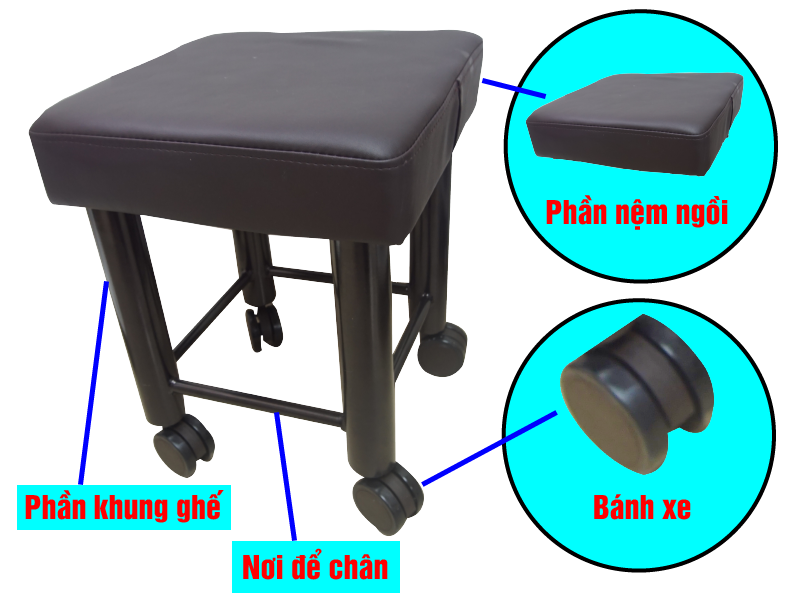 Phần nệm ngồi

Bánh xe

Phần khung ghế

Nơi để chân